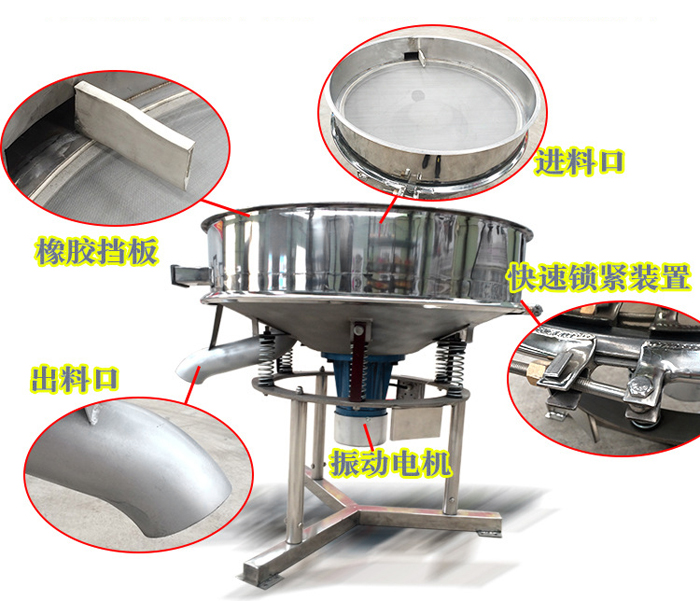 进料口

橡胶挡板

快速锁紧装置

出料口

振动电机